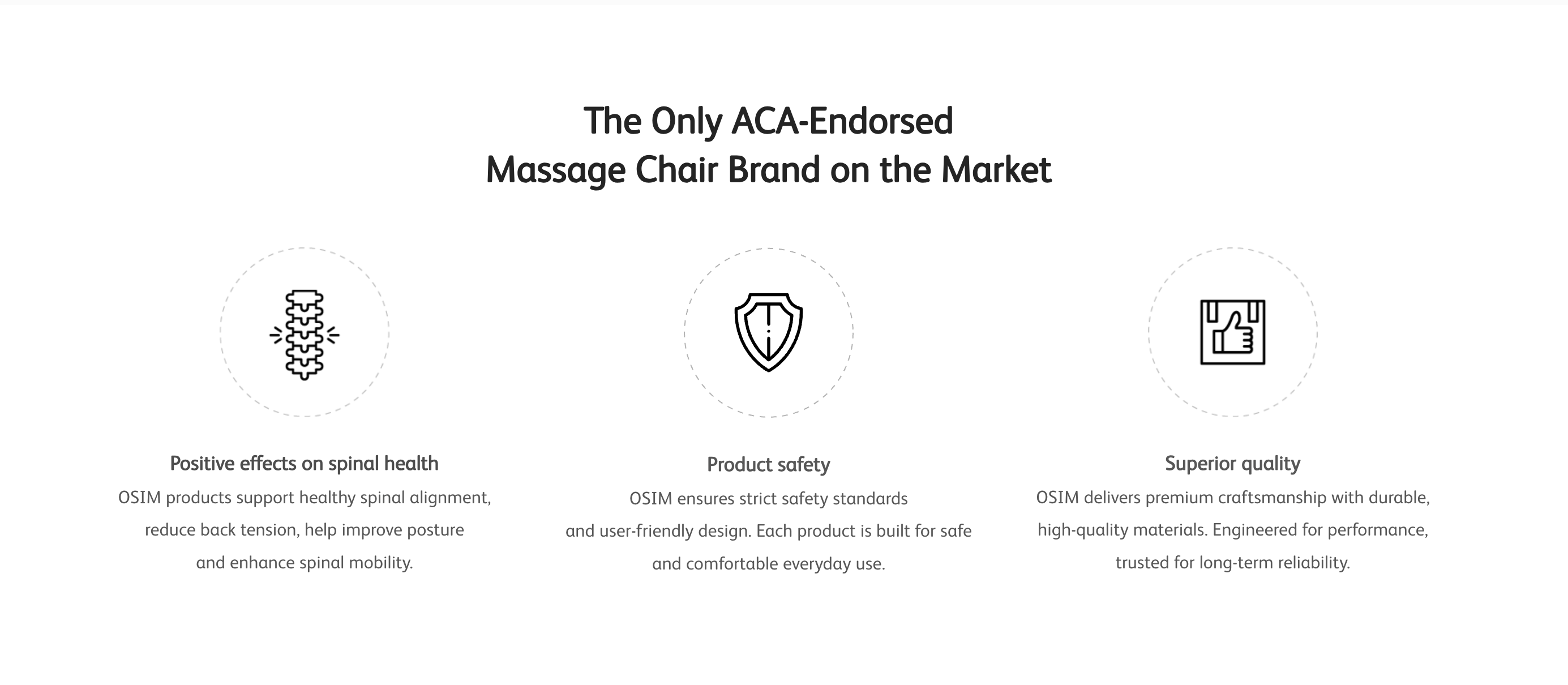 The Only ACA-Endorsed
Massage Chair Brand on the Market

Positive effects on spinal health

OSIM products support healthy spinal alignment, reduce back tension, help improve posture and enhance spinal mobility.

Product safety

OSIM ensures strict safety standards and user-friendly design. Each product is built for safe and comfortable everyday use.

Superior quality

OSIM delivers premium craftsmanship with durable, high-quality materials. Engineered for performance, trusted for long-term reliability.